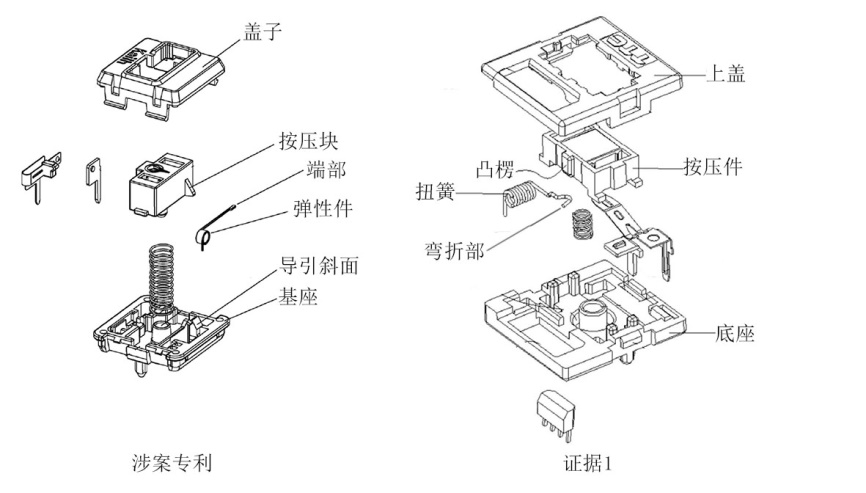 盖子
按压块
端部
弹性件
导引斜面
基座
涉案专利

上盖
凸楞
按压件
扭簧
弯折部
底座
证据1